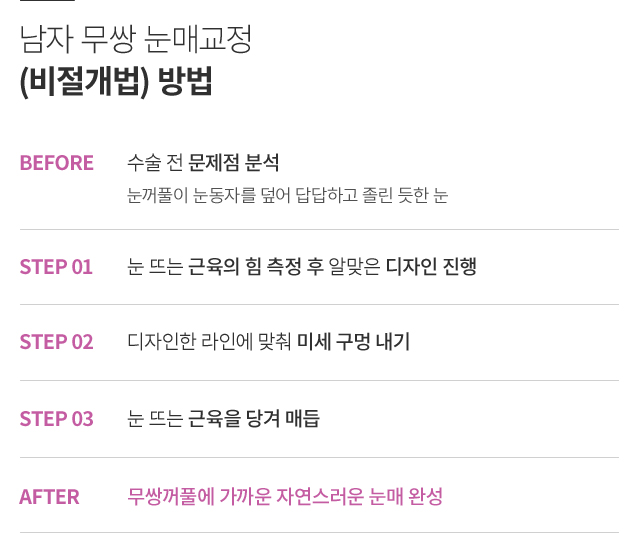 남자 무쌍 눈매교정
(비절개법) 방법

BEFORE
수술 전 문제점 분석
눈꺼풀이 눈동자를 덮어 답답하고 졸린 듯한 눈

STEP 01
눈 뜨는 근육의 힘 측정 후 알맞은 디자인 진행

STEP 02
디자인한 라인에 맞춰 미세 구멍 내기

STEP 03
눈 뜨는 근육을 당겨 매듭

AFTER
무쌍꺼풀에 가까운 자연스러운 눈매 완성